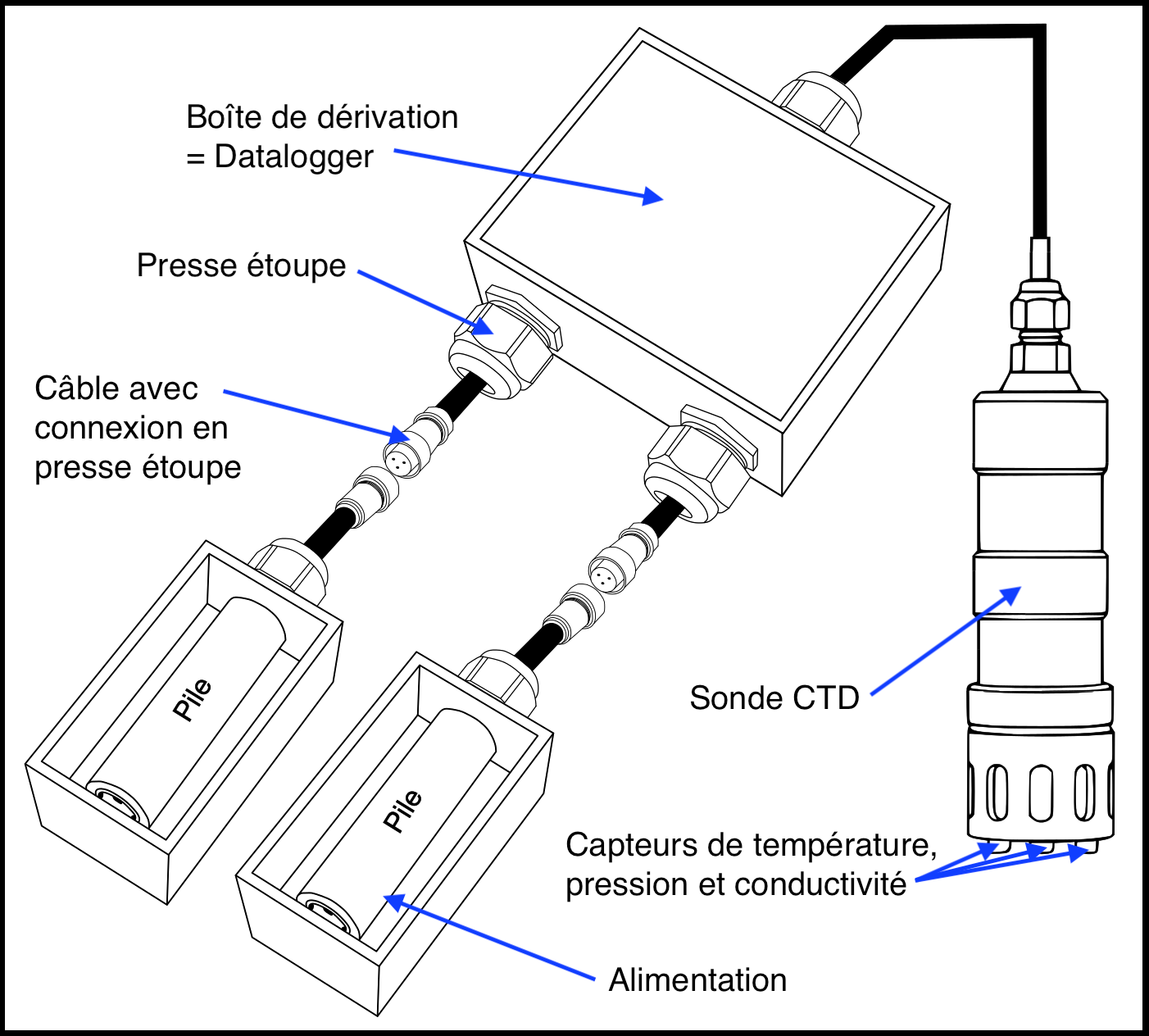 Boîte de dérivation
= Datalogger

Presse étoupe

Câble avec connexion en presse étoupe

Pile

Pile

Sonde CTD

Capteurs de température, pression et conductivité

Alimentation