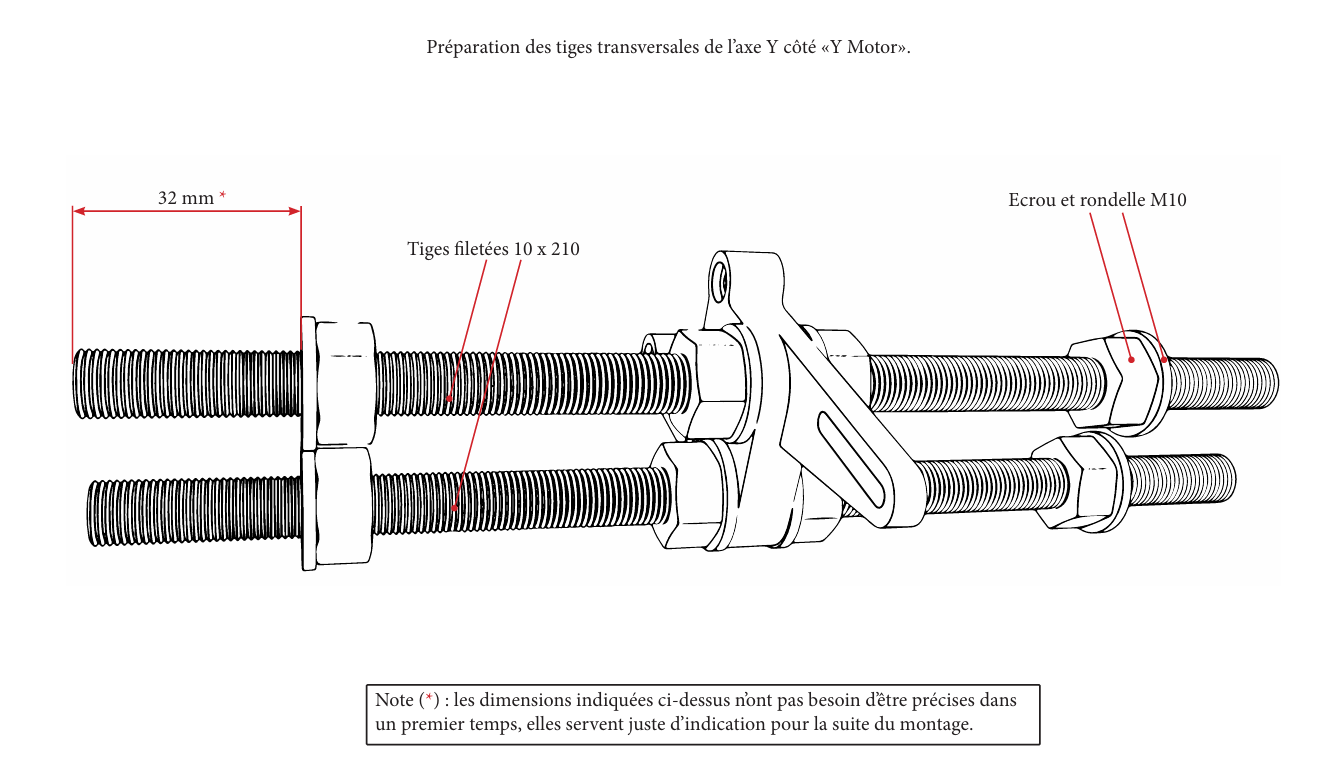 Préparation des tiges transversales de l'axe Y côté «Y Motor».

32 mm *

Tiges filetées 10 x 210

Ecrou et rondelle M10

Note (*) : les dimensions indiquées ci-dessus n'ont pas besoin d'être précises dans un premier temps, elles servent juste d'indication pour la suite du montage.