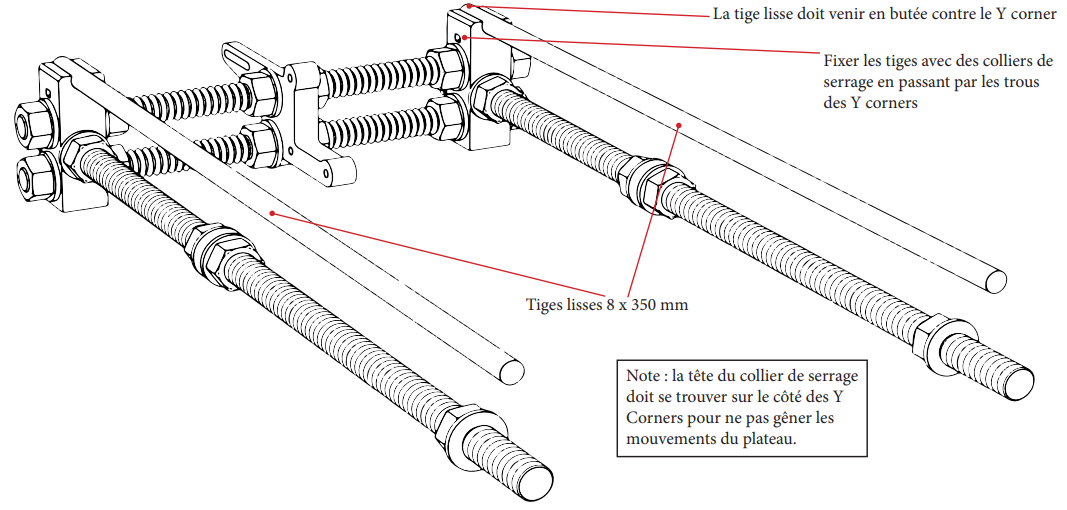 La tige lisse doit venir en butée contre le Y corner

Fixer les tiges avec des colliers de serrage en passant par les trous des Y corners

Tiges lisses 8 x 350 mm

Note : la tête du collier de serrage doit se trouver sur le côté des Y Corners pour ne pas gêner les mouvements du plateau.