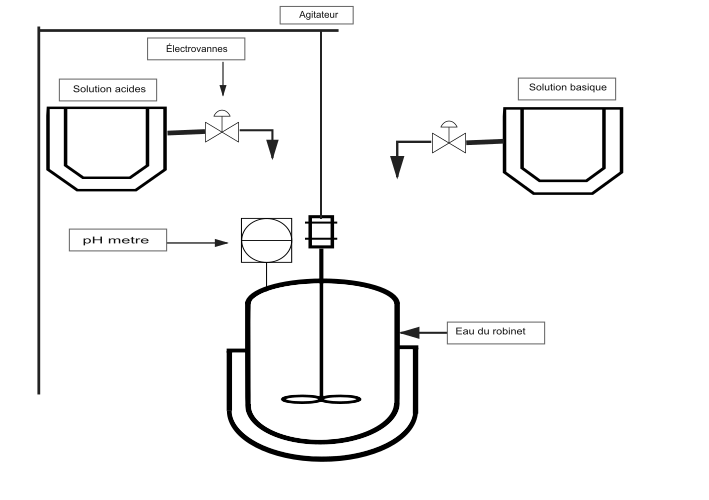 Agitateur

Électrovannes

Solution acides

Solution basique

pH metre

Eau du robinet