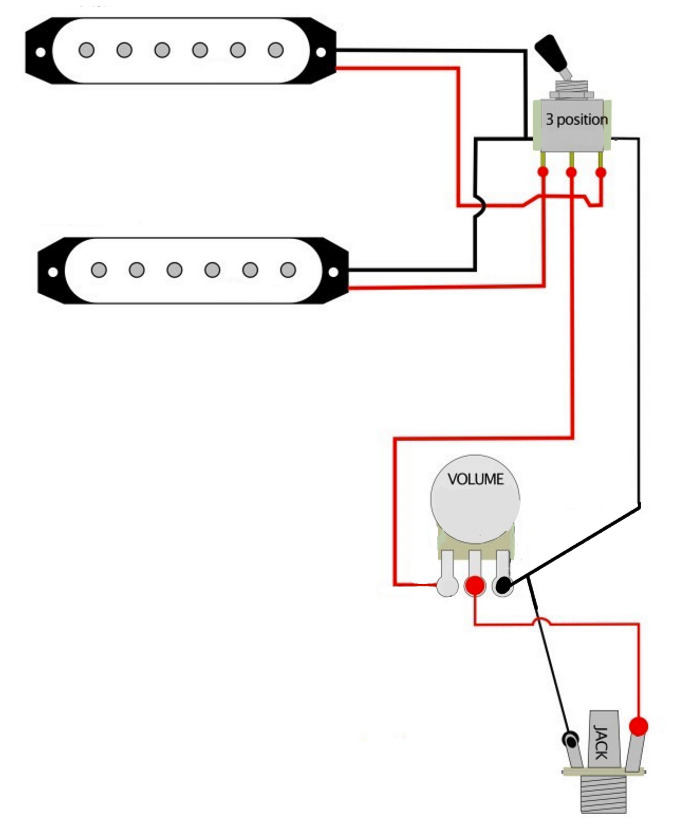 3 position

VOLUME

JACK