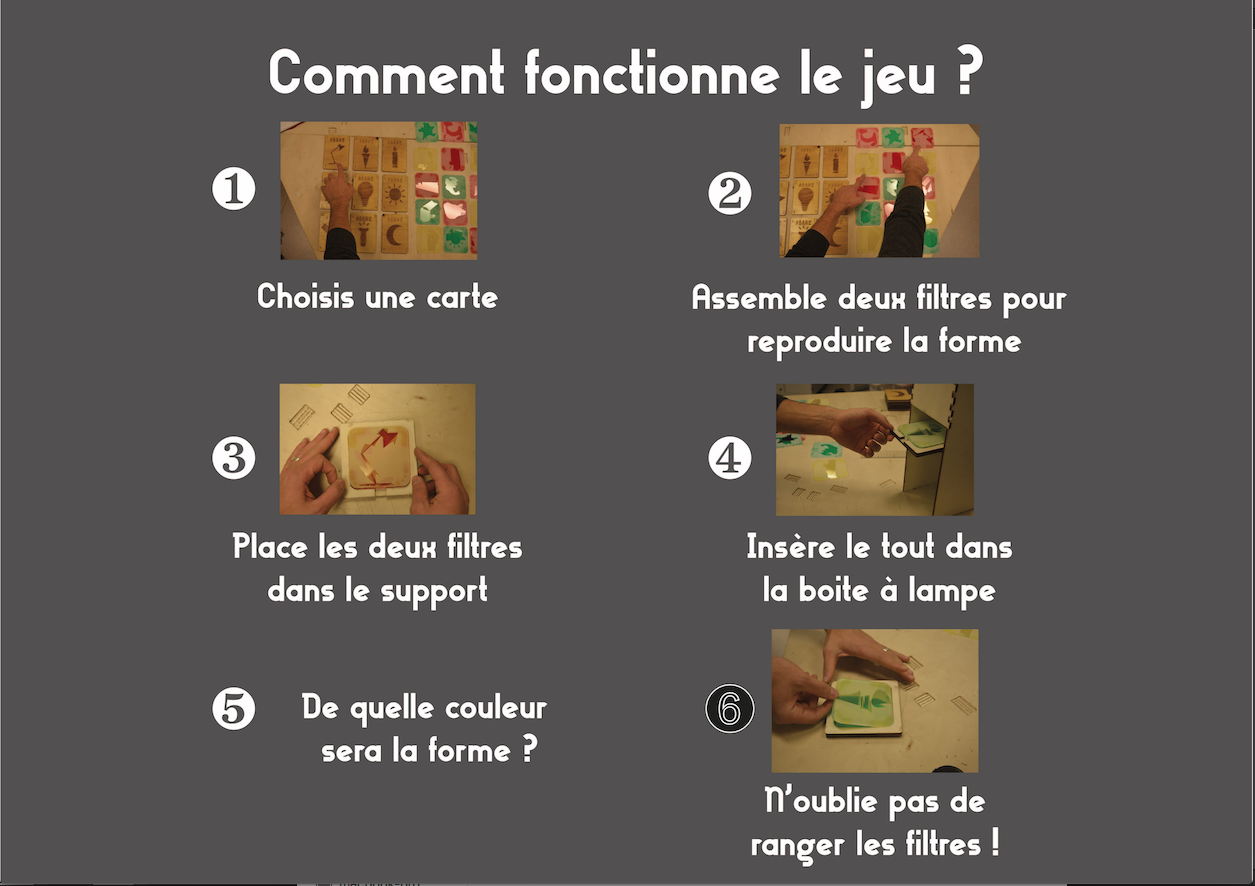 Comment fonctionne le jeu ?

1
Choisis une carte

2
Assemble deux filtres pour reproduire la forme

3
Place les deux filtres dans le support

4
Insère le tout dans la boite à lampe

5
De quelle couleur sera la forme ?

6
N'oublie pas de ranger les filtres !