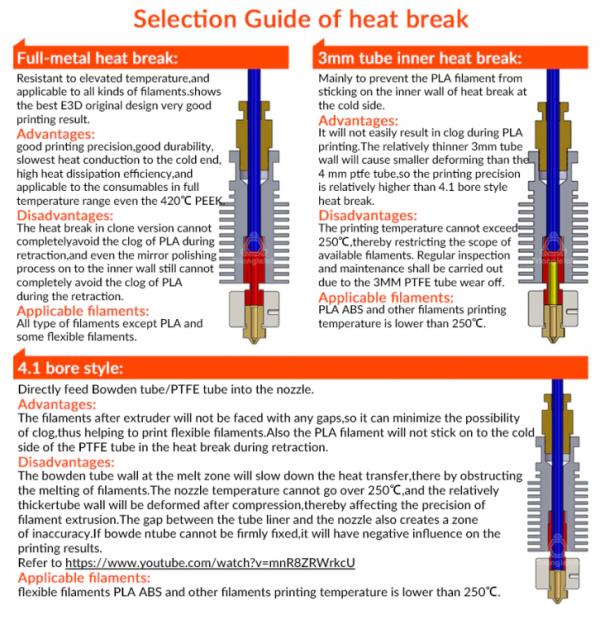 Selection Guide of heat break

Full-metal heat break:

Resistant to elevated temperature,and applicable to all kinds of filaments.shows the best E3D original design very good printing result.

Advantages:

good printing precision,good durability, slowest heat conduction to the cold end, high heat dissipation efficiency,and applicable to the consumables in full temperature range even the 420℃ PEEK.

Disadvantages:

The heat break in clone version cannot completelyavoid the clog of PLA during retraction,and even the mirror polishing process on to the inner wall still cannot completely avoid the clog of PLA during the retraction.

Applicable filaments:

All type of filaments except PLA and some flexible filaments.

3mm tube inner heat break:

Mainly to prevent the PLA filament from sticking on the inner wall of heat break at the cold side.

Advantages:

It will not easily result in clog during PLA printing.The relatively thinner 3mm tube wall will cause smaller deforming than the 4 mm ptfe tube,so the printing precision is relatively higher than 4.1 bore style heat break.

Disadvantages:

The printing temperature cannot exceed 250℃,thereby restricting the scope of available filaments. Regular inspection and maintenance shall be carried out due to the 3MM PTFE tube wear off.

Applicable filaments:

PLA ABS and other filaments printing temperature is lower than 250℃.

4.1 bore style:

Directly feed Bowden tube/PTFE tube into the nozzle.

Advantages:

The filaments after extruder will not be faced with any gaps,so it can minimize the possibility of clog,thus helping to print flexible filaments.Also the PLA filament will not stick on to the cold side of the PTFE tube in the heat break during retraction.

Disadvantages:

The bowden tube wall at the melt zone will slow down the heat transfer,there by obstructing the melting of filaments.The nozzle temperature cannot go over 250℃,and the relatively thickertube wall will be deformed after compression,thereby affecting the precision of filament extrusion.The gap between the tube liner and the nozzle also creates a zone of inaccuracy.If bowde ntube cannot be firmly fixed,it will have negative influence on the printing results.
Refer to https://www.youtube.com/watch?v=mnR8ZRWrkcU

Applicable filaments:

flexible filaments PLA ABS and other filaments printing temperature is lower than 250℃.