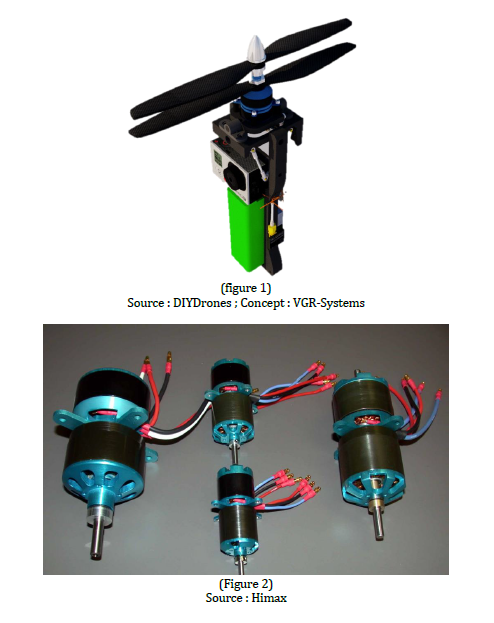 (figure 1)
Source : DIYDrones ; Concept : VGR-Systems

(Figure 2)
Source : Himax