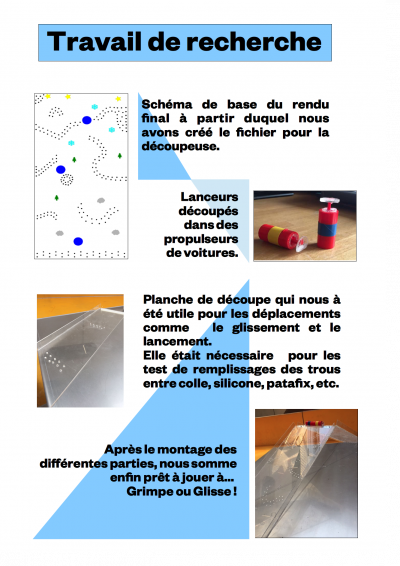 Travail de recherche

Schéma de base du rendu final à partir duquel nous avons créé le fichier pour la découpeuse.

Lanceurs découpés dans des propulseurs de voitures.

Planche de découpe qui nous à été utile pour les déplacements comme le glissement et le lancement.
Elle était nécessaire pour les test de remplissages des trous entre colle, silicone, patafix, etc.

Après le montage des différentes parties, nous somme enfin prêt à jouer à... Grimpe ou Glisse !